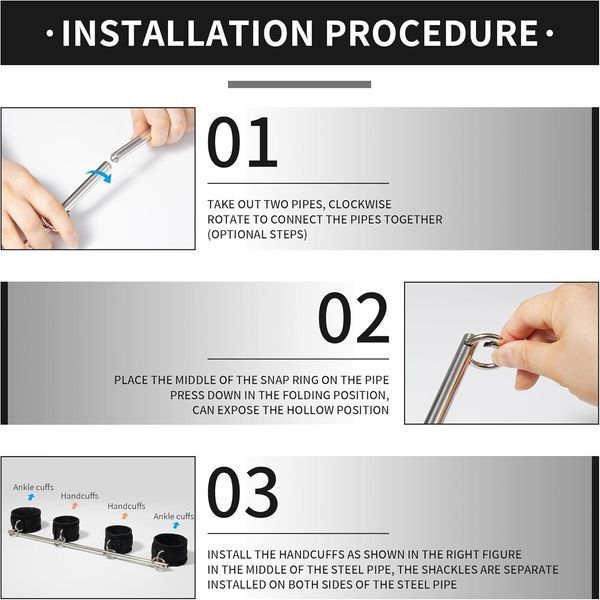 ·INSTALLATION PROCEDURE·

01

TAKE OUT TWO PIPES, CLOCKWISE ROTATE TO CONNECT THE PIPES TOGETHER (OPTIONAL STEPS)

02

PLACE THE MIDDLE OF THE SNAP RING ON THE PIPE PRESS DOWN IN THE FOLDING POSITION, CAN EXPOSE THE HOLLOW POSITION

Ankle cuffs
Handcuffs
Handcuffs
Ankle cuffs

03

INSTALL THE HANDCUFFS AS SHOWN IN THE RIGHT FIGURE IN THE MIDDLE OF THE STEEL PIPE, THE SHACKLES ARE SEPARATE INSTALLED ON BOTH SIDES OF THE STEEL PIPE